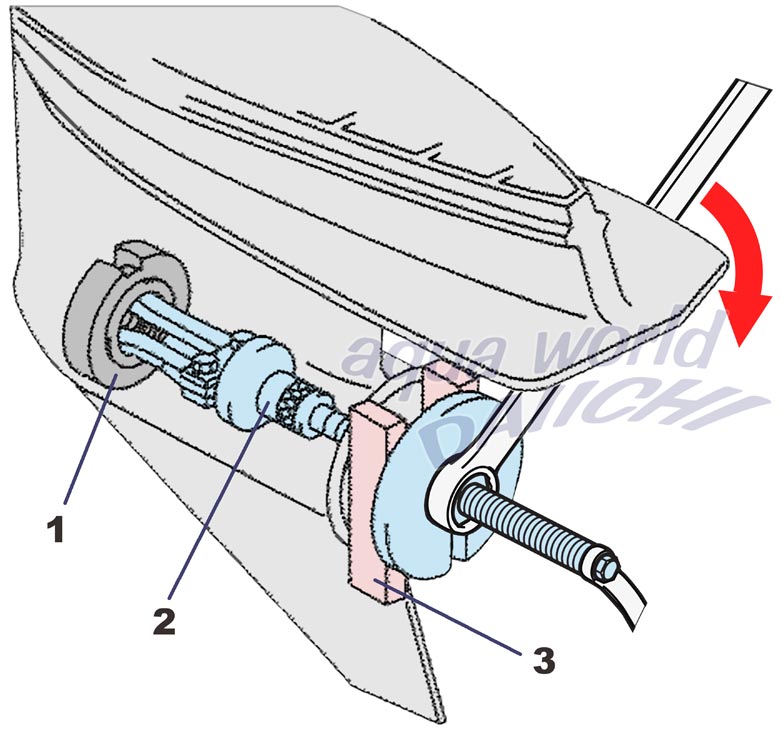 aqua world
DAIICHI

1

2

3